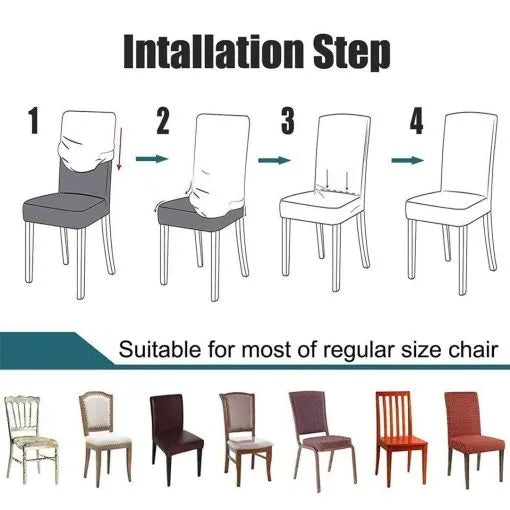 Intallation Step

1

2

3

4

Suitable for most of regular size chair